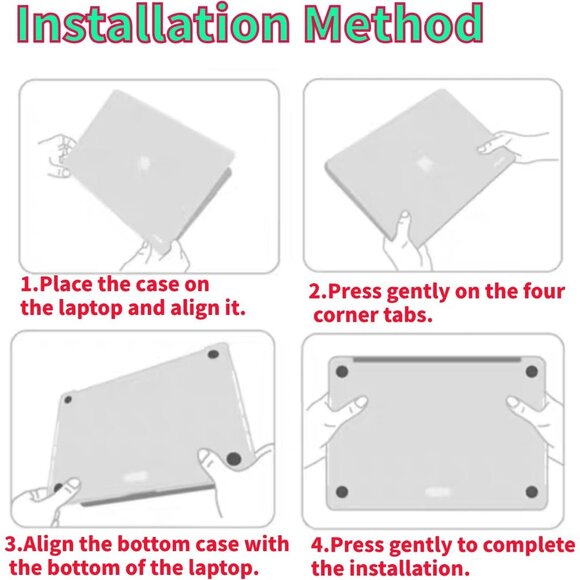 Installation Method

1.Place the case on the laptop and align it.

2.Press gently on the four corner tabs.

3.Align the bottom case with the bottom of the laptop.

4.Press gently to complete the installation.